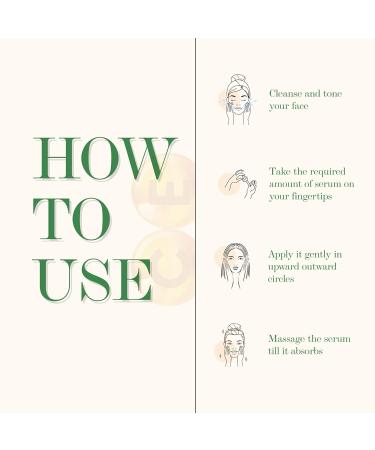 HOW TO USE

Cleanse and tone your face

Take the required amount of serum on your fingertips

Apply it gently in upward outward circles

Massage the serum till it absorbs