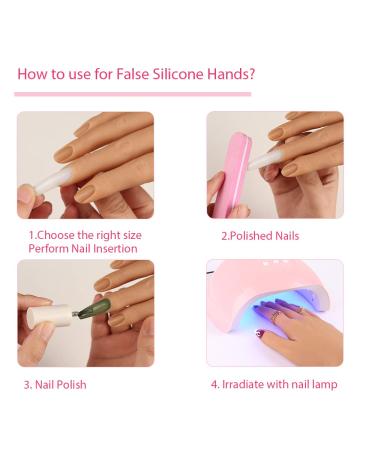 How to use for False Silicone Hands?

1.Choose the right size Perform Nail Insertion

2.Polished Nails

3. Nail Polish

4. Irradiate with nail lamp