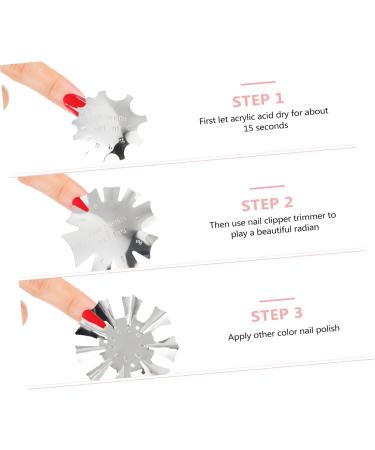 STEP 1
First let acrylic acid dry for about 15 seconds

STEP 2
Then use nail clipper trimmer to play a beautiful radian

STEP 3
Apply other color nail polish