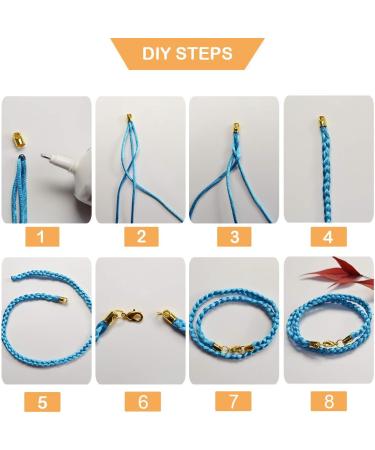 DIY STEPS

1

2

3

4

5

6

7

8