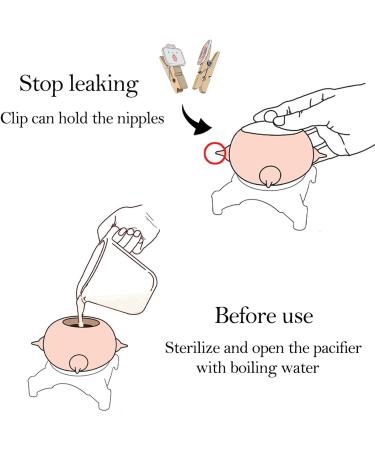 Stop leaking

Clip can hold the nipples

Before use

Sterilize and open the pacifier with boiling water