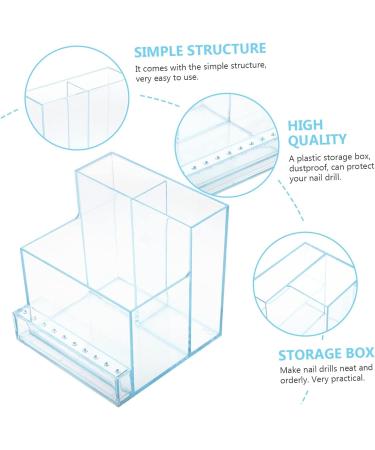 SIMPLE STRUCTURE
It comes with the simple structure, very easy to use.

HIGH QUALITY
A plastic storage box, dustproof, can protect your nail drill.

STORAGE BOX
Make nail drills neat and orderly. Very practical.