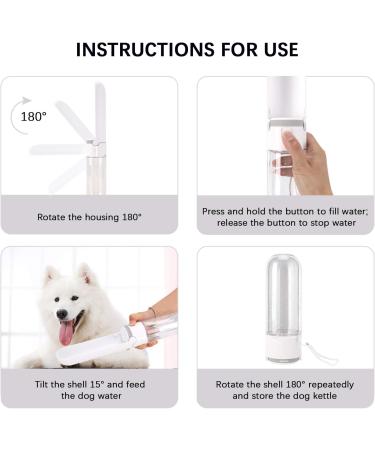 INSTRUCTIONS FOR USE

180°

Rotate the housing 180°

Press and hold the button to fill water; release the button to stop water

Tilt the shell 15° and feed the dog water

Rotate the shell 180° repeatedly and store the dog kettle