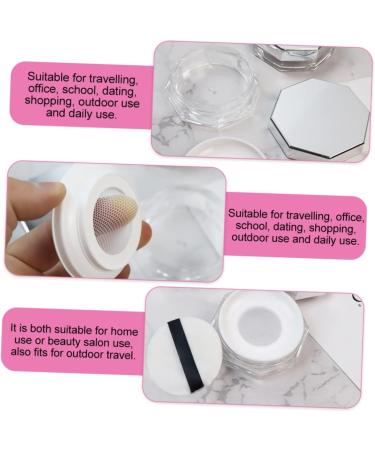 Suitable for travelling, office, school, dating, shopping, outdoor use and daily use.

Suitable for travelling, office, school, dating, shopping, outdoor use and daily use.

It is both suitable for home use or beauty salon use, also fits for outdoor travel.