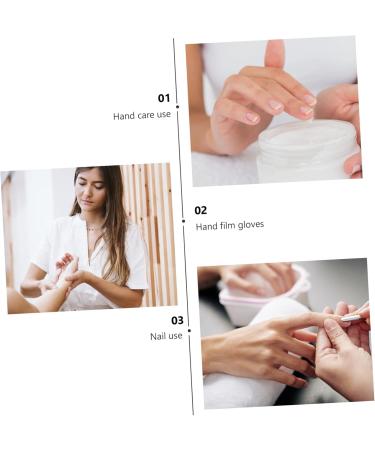 01
Hand care use

02
Hand film gloves

03
Nail use