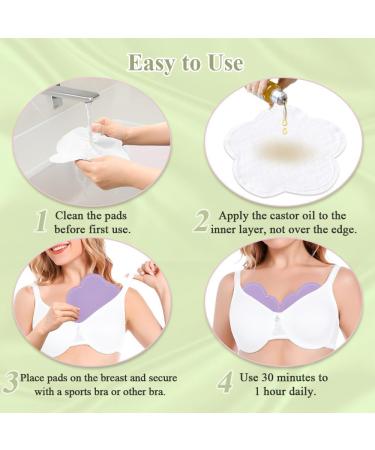 Easy to Use

1 Clean the pads before first use.

2 Apply the castor oil to the inner layer, not over the edge.

3 Place pads on the breast and secure with a sports bra or other bra.

4 Use 30 minutes to 1 hour daily.