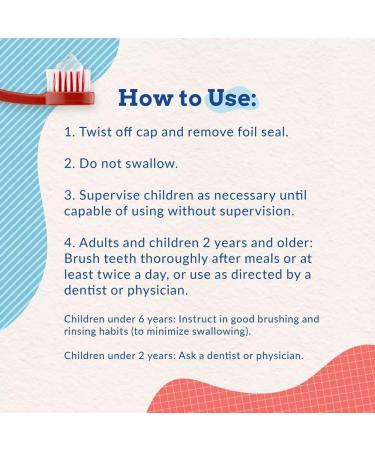 How to Use:

1. Twist off cap and remove foil seal.

2. Do not swallow.

3. Supervise children as necessary until capable of using without supervision.

4. Adults and children 2 years and older: Brush teeth thoroughly after meals or at least twice a day, or use as directed by a dentist or physician.

Children under 6 years: Instruct in good brushing and rinsing habits (to minimize swallowing).

Children under 2 years: Ask a dentist or physician.