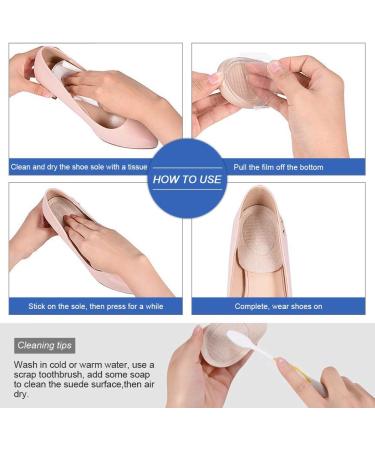 Clean and dry the shoe sole with a tissue

HOW TO USE

Pull the film off the bottom

Stick on the sole, then press for a while

Complete, wear shoes on

Cleaning tips

Wash in cold or warm water, use a scrap toothbrush, add some soap to clean the suede surface,then air dry.