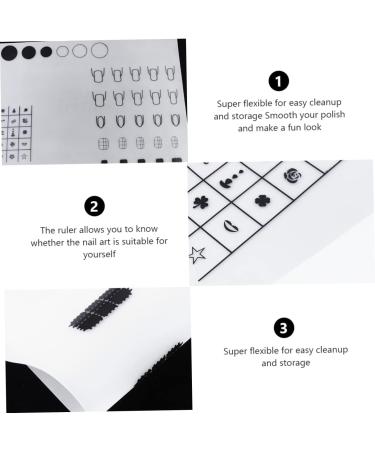 1

Super flexible for easy cleanup and storage Smooth your polish and make a fun look

2

The ruler allows you to know whether the nail art is suitable for yourself

3

Super flexible for easy cleanup and storage