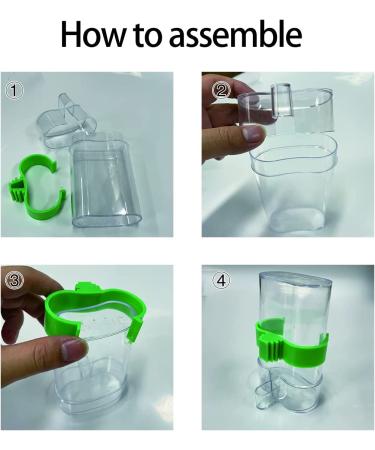 How to assemble

①

②

③

④