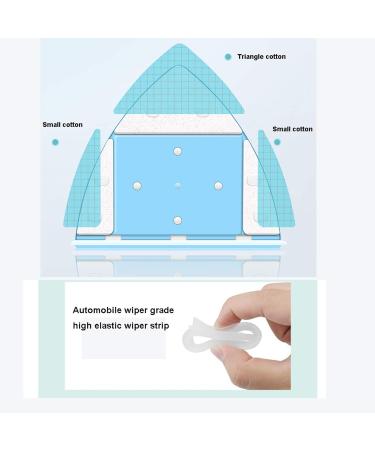 Triangle cotton

Small cotton

Small cotton

Automobile wiper grade high elastic wiper strip