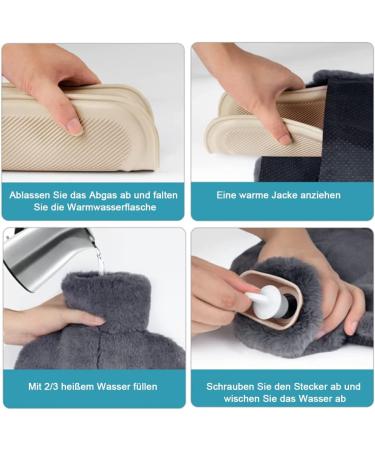 Ablassen Sie das Abgas ab und falten Sie die Warmwasserflasche

Eine warme Jacke anziehen

Mit 2/3 heißem Wasser füllen

Schrauben Sie den Stecker ab und wischen Sie das Wasser ab