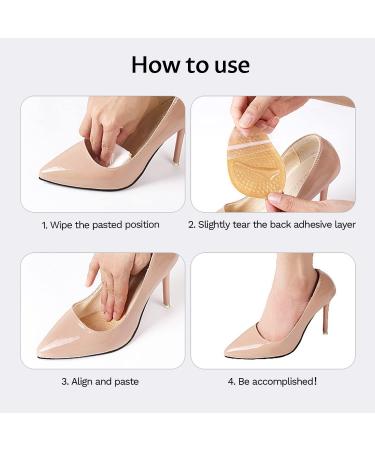 How to use

1. Wipe the pasted position

2. Slightly tear the back adhesive layer

3. Align and paste

4. Be accomplished!