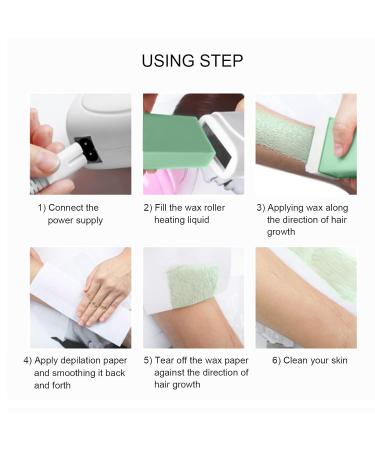 USING STEP

1) Connect the power supply

2) Fill the wax roller heating liquid

3) Applying wax along the direction of hair growth

4) Apply depilation paper and smoothing it back and forth

5) Tear off the wax paper against the direction of hair growth

6) Clean your skin