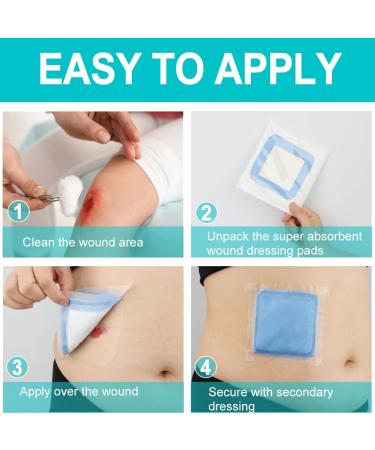 EASY TO APPLY

1

Clean the wound area

2

Unpack the super absorbent wound dressing pads

3

Apply over the wound

4

Secure with secondary dressing