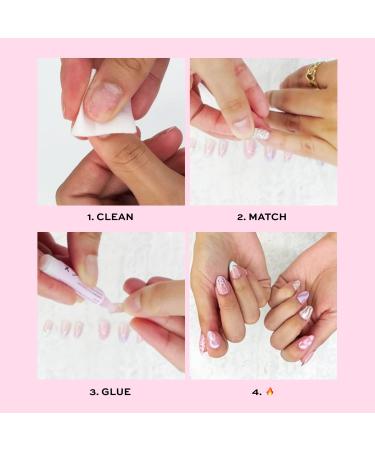 1. CLEAN

2. MATCH

3. GLUE

4. 🔥