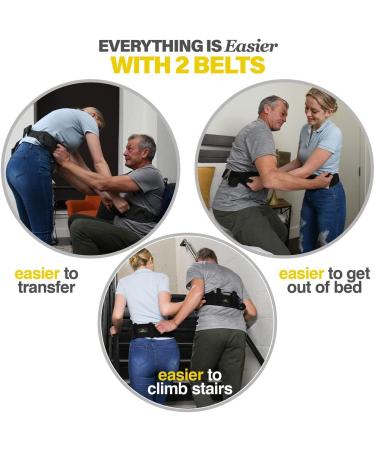 EVERYTHING IS Easier
WITH 2 BELTS

easier to transfer

easier to get out of bed

easier to climb stairs