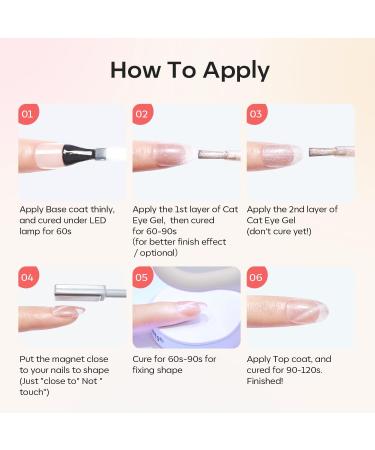 How To Apply

01

Apply Base coat thinly, and cured under LED lamp for 60s

02

Apply the 1st layer of Cat Eye Gel, then cured for 60-90s (for better finish effect / optional)

03

Apply the 2nd layer of Cat Eye Gel (don't cure yet!)

04

Put the magnet close to your nails to shape (Just "close to" Not " touch")

05

Cure for 60s-90s for fixing shape

06

Apply Top coat, and cured for 90-120s. Finished!