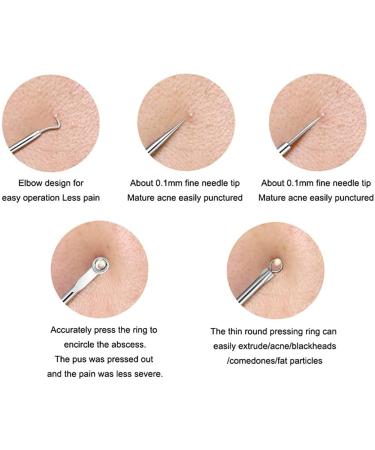 Elbow design for easy operation Less pain

About 0.1mm fine needle tip Mature acne easily punctured

About 0.1mm fine needle tip Mature acne easily punctured

Accurately press the ring to encircle the abscess. The pus was pressed out and the pain was less severe.

The thin round pressing ring can easily extrude/acne/blackheads /comedones/fat particles