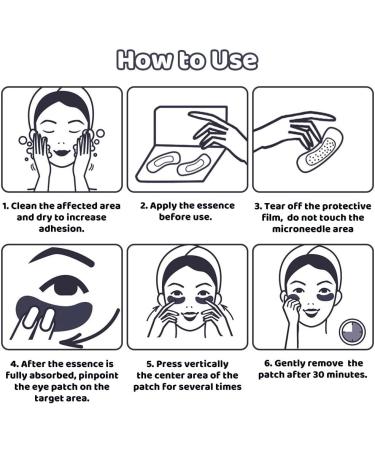 How to Use

1. Clean the affected area and dry to increase adhesion.

2. Apply the essence before use.

3. Tear off the protective film, do not touch the microneedle area

4. After the essence is fully absorbed, pinpoint the eye patch on the target area.

5. Press vertically the center area of the patch for several times

6. Gently remove the patch after 30 minutes.