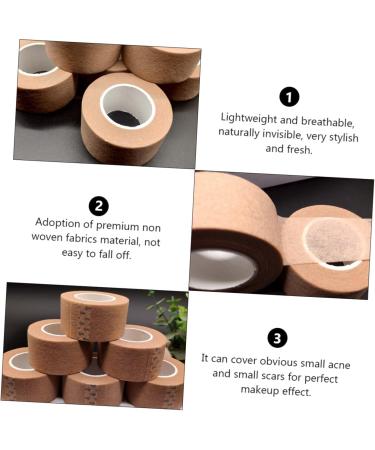 1

Lightweight and breathable, naturally invisible, very stylish and fresh.

2

Adoption of premium non woven fabrics material, not easy to fall off.

3

It can cover obvious small acne and small scars for perfect makeup effect.