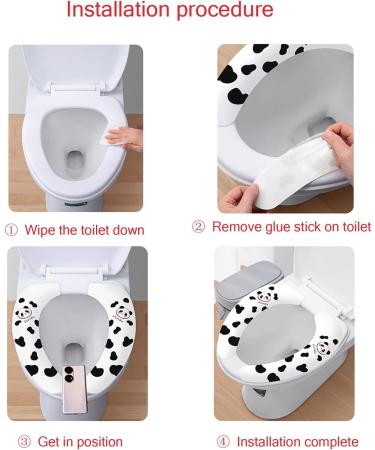 Installation procedure

① Wipe the toilet down

② Remove glue stick on toilet

③ Get in position

④ Installation complete