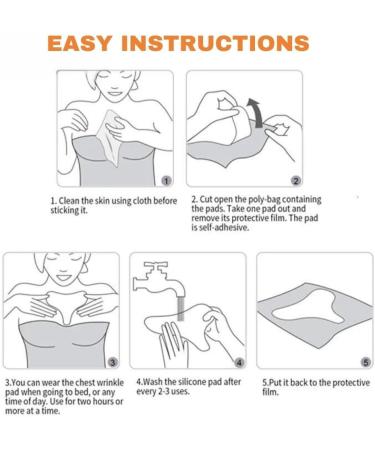 EASY INSTRUCTIONS

1

1. Clean the skin using cloth before sticking it.

2

2. Cut open the poly-bag containing the pads. Take one pad out and remove its protective film. The pad is self-adhesive.

3

3.You can wear the chest wrinkle pad when going to bed, or any time of day. Use for two hours or more at a time.

4

4.Wash the silicone pad after every 2-3 uses.

5

5.Put it back to the protective film.