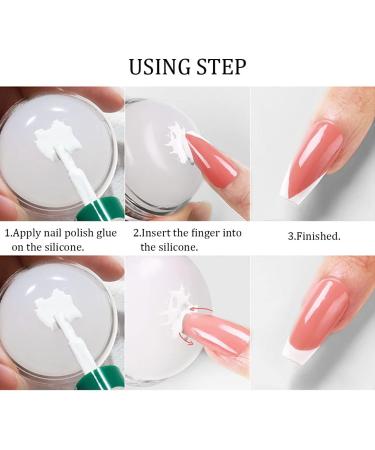 USING STEP

1.Apply nail polish glue on the silicone.

2.Insert the finger into the silicone.

3.Finished.