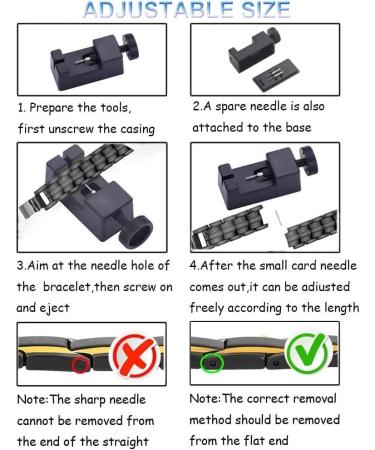 ADJUSTABLE SIZE

1. Prepare the tools, first unscrew the casing

2.A spare needle is also attached to the base

3.Aim at the needle hole of the bracelet,then screw on and eject

4.After the small card needle comes out,it can be adiusted freely according to the length

Note:The sharp needle cannot be removed from the end of the straight

Note:The correct removal method should be removed from the flat end