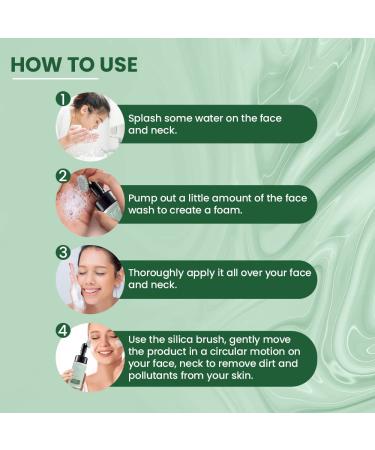 HOW TO USE

1
Splash some water on the face and neck.

2
Pump out a little amount of the face wash to create a foam.

3
Thoroughly apply it all over your face and neck.

4
Use the silica brush, gently move the product in a circular motion on your face, neck to remove dirt and pollutants from your skin.