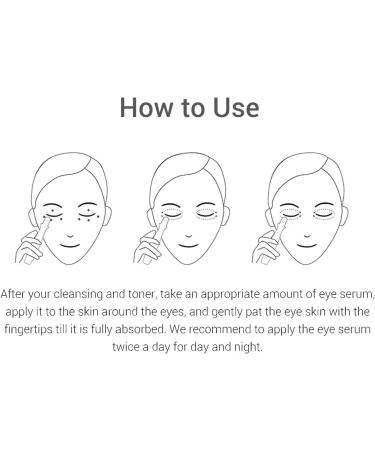 How to Use

After your cleansing and toner, take an appropriate amount of eye serum, apply it to the skin around the eyes, and gently pat the eye skin with the fingertips till it is fully absorbed. We recommend to apply the eye serum twice a day for day and night.