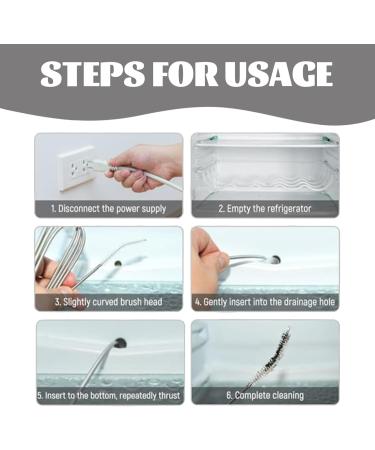 STEPS FOR USAGE

1. Disconnect the power supply

2. Empty the refrigerator

3. Slightly curved brush head

4. Gently insert into the drainage hole

5. Insert to the bottom, repeatedly thrust

6. Complete cleaning