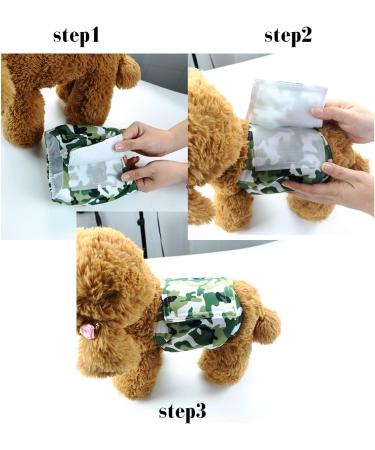 step1

step2

step3