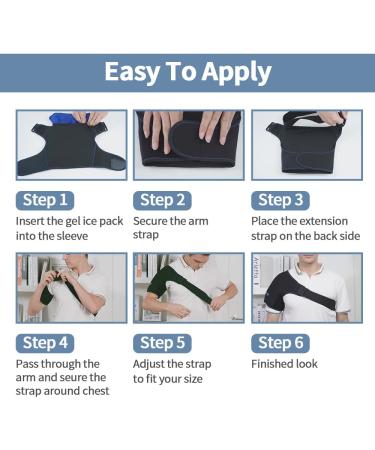 Easy To Apply

Step 1
Insert the gel ice pack into the sleeve

Step 2
Secure the arm strap

Step 3
Place the extension strap on the back side

Step 4
Pass through the arm and seure the strap around chest

Step 5
Adjust the strap to fit your size

Step 6
Finished look