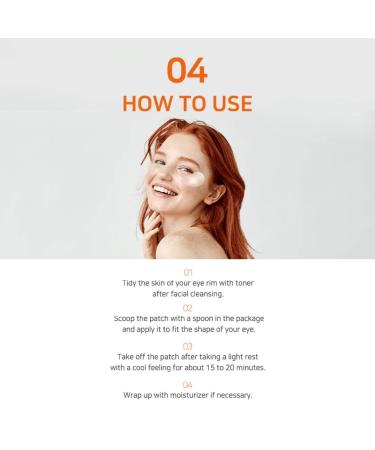 04
HOW TO USE

01
Tidy the skin of your eye rim with toner after facial cleansing.

02
Scoop the patch with a spoon in the package and apply it to fit the shape of your eye.

03
Take off the patch after taking a light rest with a cool feeling for about 15 to 20 minutes.

04
Wrap up with moisturizer if necessary.