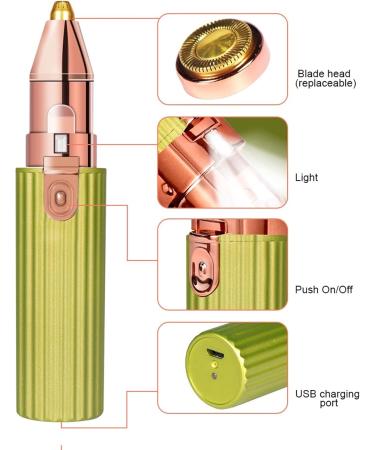 Blade head
(replaceable)

Light

Push On/Off

USB charging
port