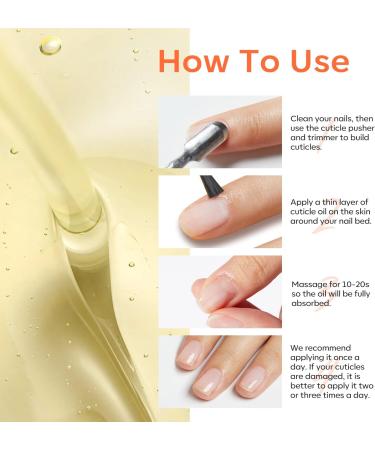 How To Use

Clean your nails, then use the cuticle pusher and trimmer to build cuticles.

Apply a thin layer of cuticle oil on the skin around your nail bed.

Massage for 10-20s so the oil will be fully absorbed.

We recommend applying it once a day. If your cuticles are damaged, it is better to apply it two or three times a day.