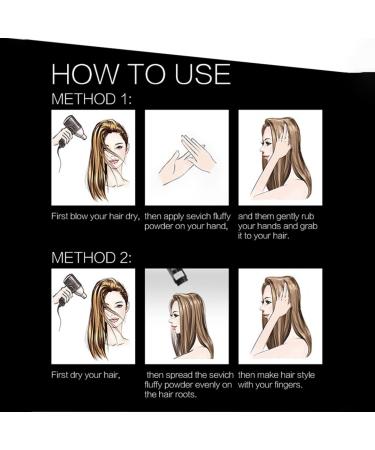 HOW TO USE

METHOD 1:

First blow your hair dry,

then apply sevich fluffy powder on your hand,

and them gently rub your hands and grab it to your hair.

METHOD 2:

First dry your hair,

then spread the sevich fluffy powder evenly on the hair roots.

then make hair style with your fingers.