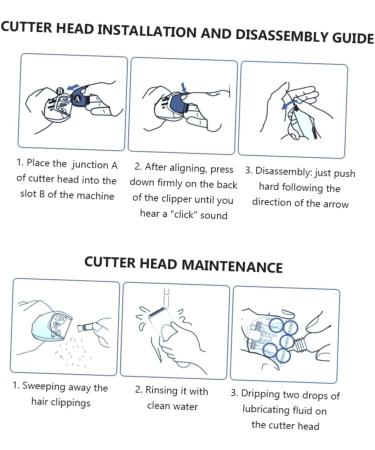 CUTTER HEAD INSTALLATION AND DISASSEMBLY GUIDE

B
A

1. Place the junction A of cutter head into the slot B of the machine

2. After aligning, press down firmly on the back of the clipper until you hear a "click" sound

3. Disassembly: just push hard following the direction of the arrow

CUTTER HEAD MAINTENANCE

1. Sweeping away the hair clippings

2. Rinsing it with clean water

3. Dripping two drops of lubricating fluid on the cutter head