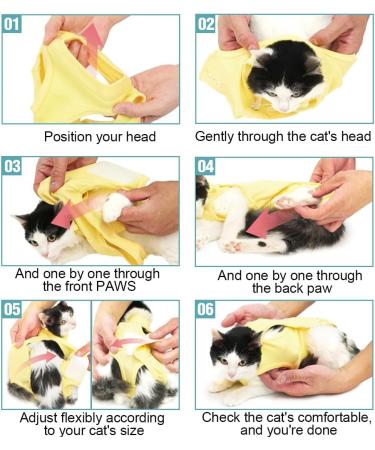 01

Position your head

02

Gently through the cat's head

03

And one by one through the front PAWS

04

And one by one through the back paw

05

Adjust flexibly according to your cat's size

06

Check the cat's comfortable, and you're done