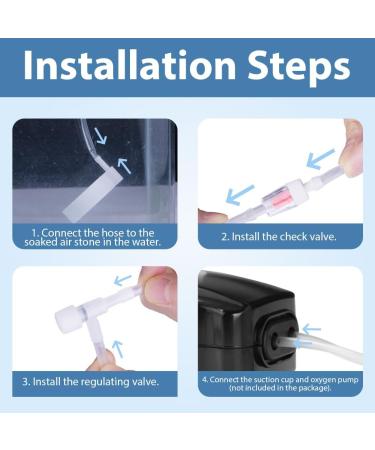 Installation Steps

1. Connect the hose to the soaked air stone in the water.

2. Install the check valve.

3. Install the regulating valve.

4. Connect the suction cup and oxygen pump (not included in the package).