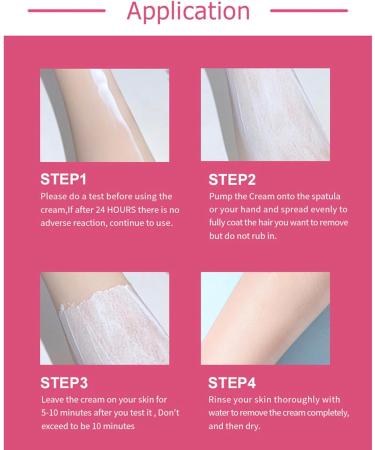 Application

STEP1
Please do a test before using the cream,If after 24 HOURS there is no adverse reaction, continue to use.

STEP2
Pump the Cream onto the spatula or your hand and spread evenly to fully coat the hair you want to remove but do not rub in.

STEP3
Leave the cream on your skin for 5-10 minutes after you test it , Don't exceed to be 10 minutes

STEP4
Rinse your skin thoroughly with water to remove the cream completely, and then dry.