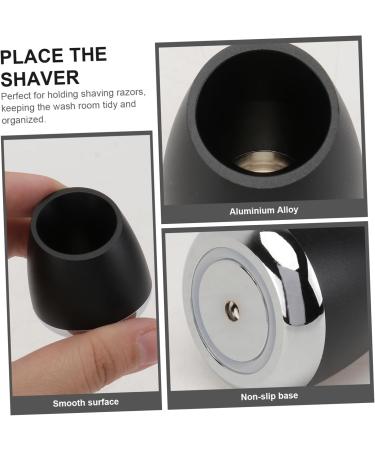 PLACE THE SHAVER

Perfect for holding shaving razors, keeping the wash room tidy and organized.

Aluminium Alloy

Smooth surface

Non-slip base