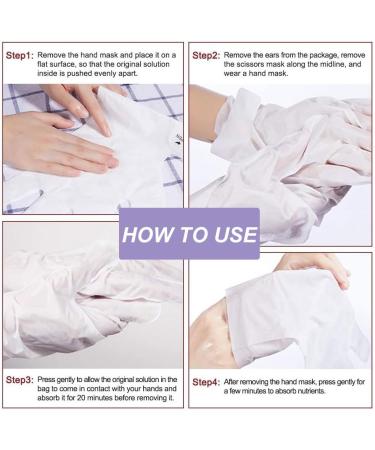 Step1: Remove the hand mask and place it on a flat surface, so that the original solution inside is pushed evenly apart.

Step2: Remove the ears from the package, remove the scissors mask along the midline, and wear a hand mask.

HOW TO USE

Step3: Press gently to allow the original solution in the bag to come in contact with your hands and absorb it for 20 minutes before removing it.

Step4: After removing the hand mask, press gently for a few minutes to absorb nutrients.