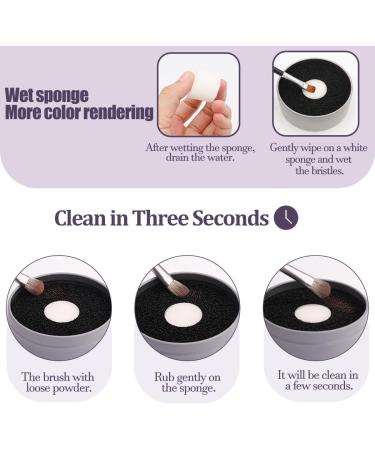 Wet sponge
More color rendering

After wetting the sponge, drain the water.

Gently wipe on a white sponge and wet the bristles.

Clean in Three Seconds

The brush with loose powder.

Rub gently on the sponge.

It will be clean in a few seconds.