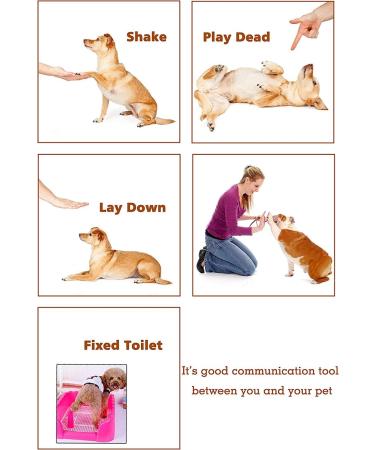 Shake

Play Dead

Lay Down

Fixed Toilet

It's good communication tool between you and your pet