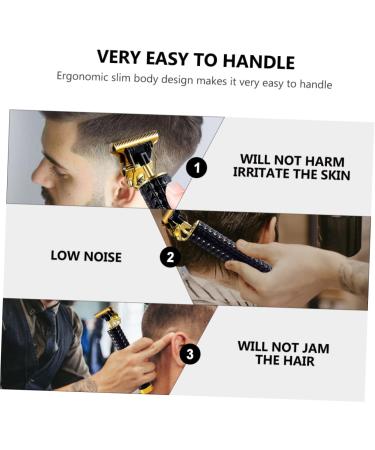 VERY EASY TO HANDLE
Ergonomic slim body design makes it very easy to handle

1
WILL NOT HARM IRRITATE THE SKIN

LOW NOISE
2

3
WILL NOT JAM THE HAIR