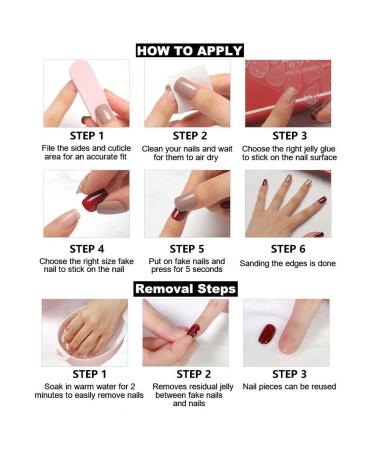 HOW TO APPLY

STEP 1
File the sides and cuticle area for an accurate fit

STEP 2
Clean your nails and wait for them to air dry

STEP 3
Choose the right jelly glue to stick on the nail surface

STEP 4
Choose the right size fake nail to stick on the nail

STEP 5
Put on fake nails and press for 5 seconds

STEP 6
Sanding the edges is done

Removal Steps

STEP 1
Soak in warm water for 2 minutes to easily remove nails

STEP 2
Removes residual jelly between fake nails and nails

STEP 3
Nail pieces can be reused