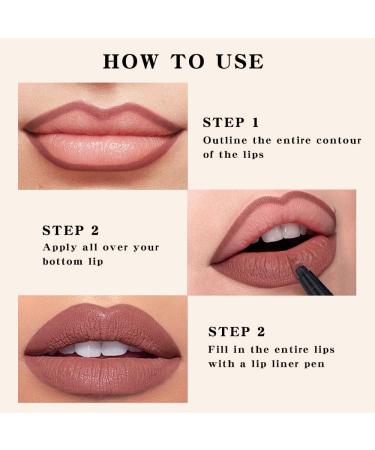 HOW TO USE

STEP 1
Outline the entire contour of the lips

STEP 2
Apply all over your bottom lip

STEP 2
Fill in the entire lips with a lip liner pen