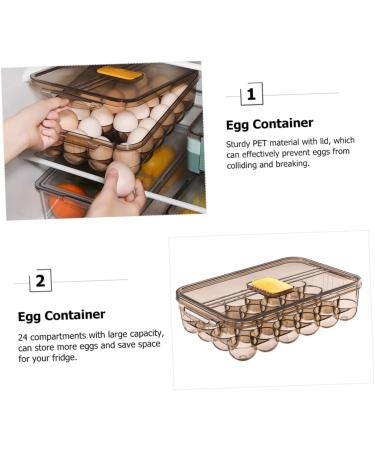 1

Egg Container

Sturdy PET material with lid, which can effectively prevent eggs from colliding and breaking.

2

Egg Container

24 compartments with large capacity, can store more eggs and save space for your fridge.